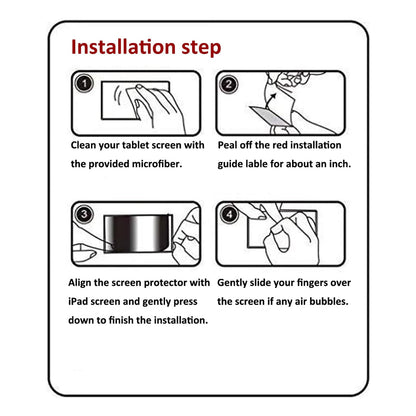 Installation step

1

Clean your tablet screen with the provided microfiber.

2

Peal off the red installation guide lable for about an inch.

3

Align the screen protector with iPad screen and gently press down to finish the installation.

4

Gently slide your fingers over the screen if any air bubbles.