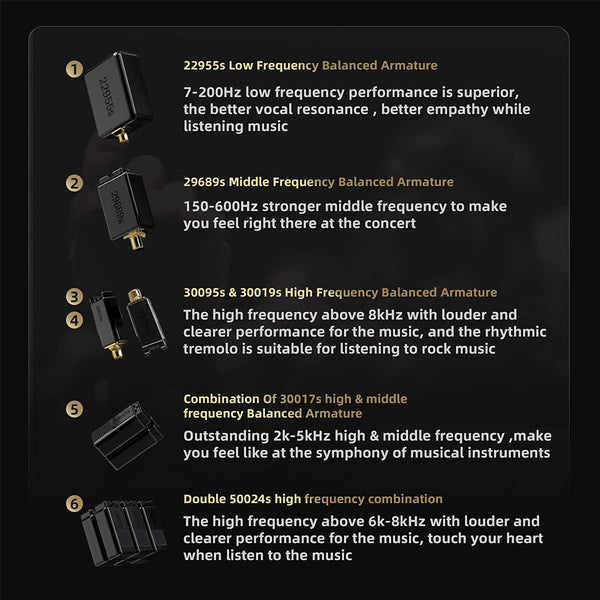 1
22955s

22955s Low Frequency Balanced Armature

7-200Hz low frequency performance is superior, the better vocal resonance , better empathy while listening music

2
29689s

29689s Middle Frequency Balanced Armature

150-600Hz stronger middle frequency to make you feel right there at the concert

3
4

30095s & 30019s High Frequency Balanced Armature

The high frequency above 8kHz with louder and clearer performance for the music, and the rhythmic tremolo is suitable for listening to rock music

5

Combination Of 30017s high & middle frequency Balanced Armature

Outstanding 2k-5kHz high & middle frequency ,make you feel like at the symphony of musical instruments

6

Double 50024s high frequency combination

The high frequency above 6k-8kHz with louder and clearer performance for the music, touch your heart when listen to the music