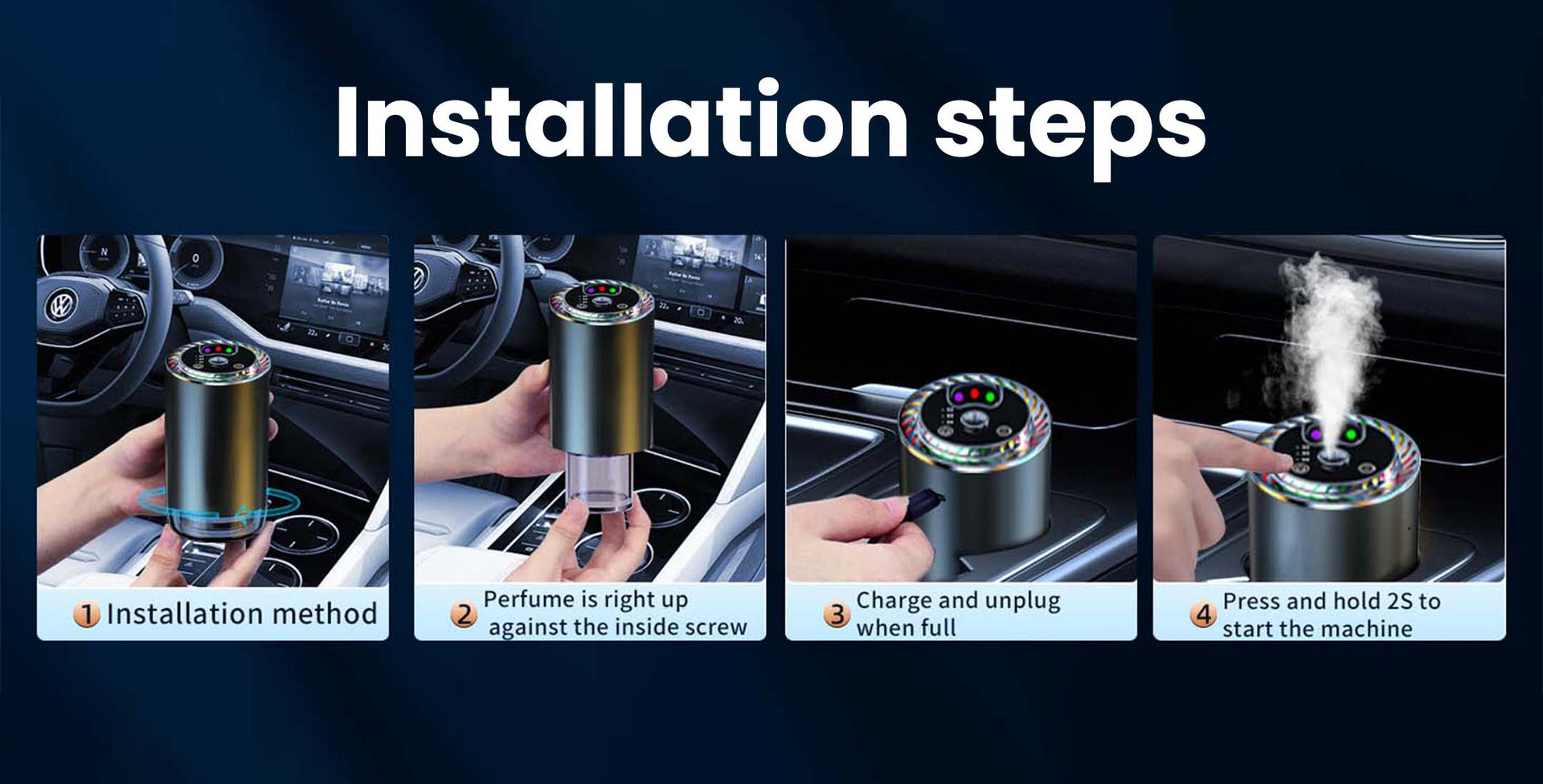 Installation steps

1 Installation method

2 Perfume is right up against the inside screw

3 Charge and unplug when full

4 Press and hold 2S to start the machine