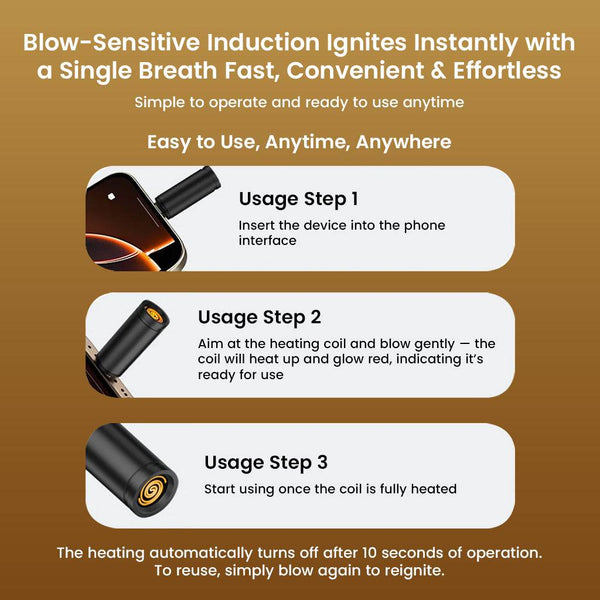 Blow-Sensitive Induction Ignites Instantly with a Single Breath Fast, Convenient & Effortless

Simple to operate and ready to use anytime

Easy to Use, Anytime, Anywhere

Usage Step 1

Insert the device into the phone interface

Usage Step 2

Aim at the heating coil and blow gently — the coil will heat up and glow red, indicating it's ready for use

Usage Step 3

Start using once the coil is fully heated

The heating automatically turns off after 10 seconds of operation. To reuse, simply blow again to reignite.