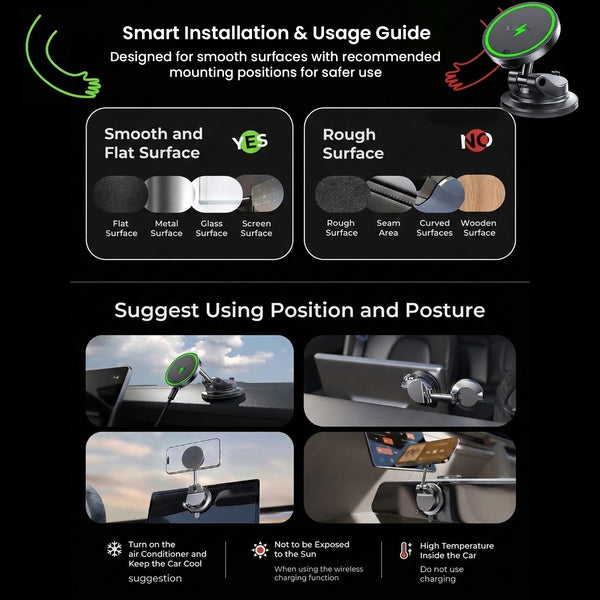 Smart Installation & Usage Guide
Designed for smooth surfaces with recommended mounting positions for safer use

Smooth and Flat Surface
YES

Flat Surface
Metal Surface
Glass Surface
Screen Surface

Rough Surface
NO

Rough Surface
Seam Area
Curved Surfaces
Wooden Surface

Suggest Using Position and Posture

Turn on the air Conditioner and Keep the Car Cool
suggestion

Not to be Exposed to the Sun
When using the wireless charging function

High Temperature Inside the Car
Do not use charging