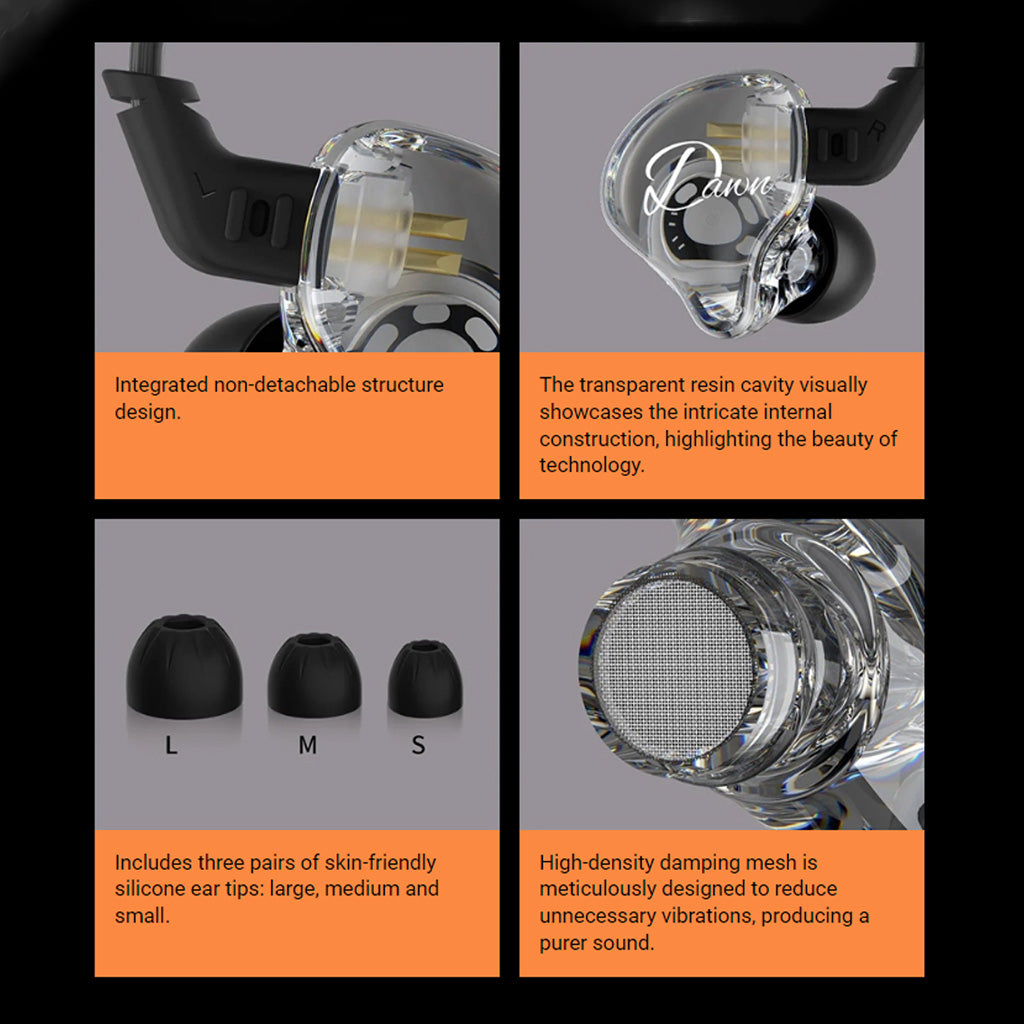 L

Integrated non-detachable structure design.

Dawn

R

The transparent resin cavity visually showcases the intricate internal construction, highlighting the beauty of technology.

L M S

Includes three pairs of skin-friendly silicone ear tips: large, medium and small.

High-density damping mesh is meticulously designed to reduce unnecessary vibrations, producing a purer sound.