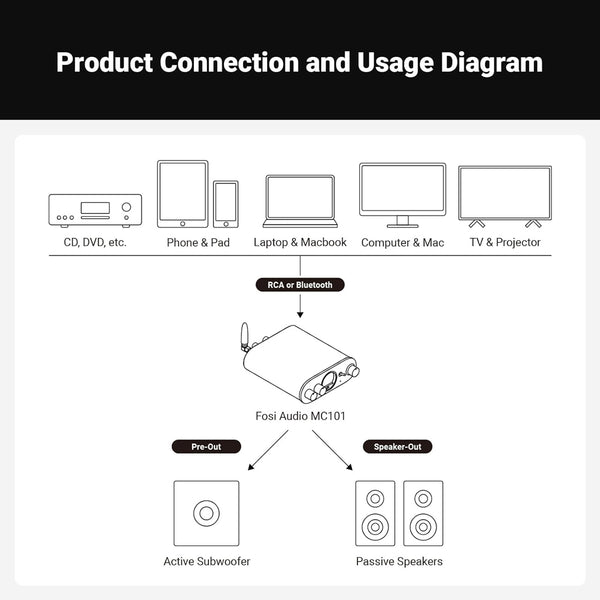 Product Connection and Usage Diagram

CD, DVD, etc.

Phone & Pad

Laptop & Macbook

Computer & Mac

TV & Projector

RCA or Bluetooth

Fosi Audio MC101

Pre-Out

Speaker-Out

Active Subwoofer

Passive Speakers