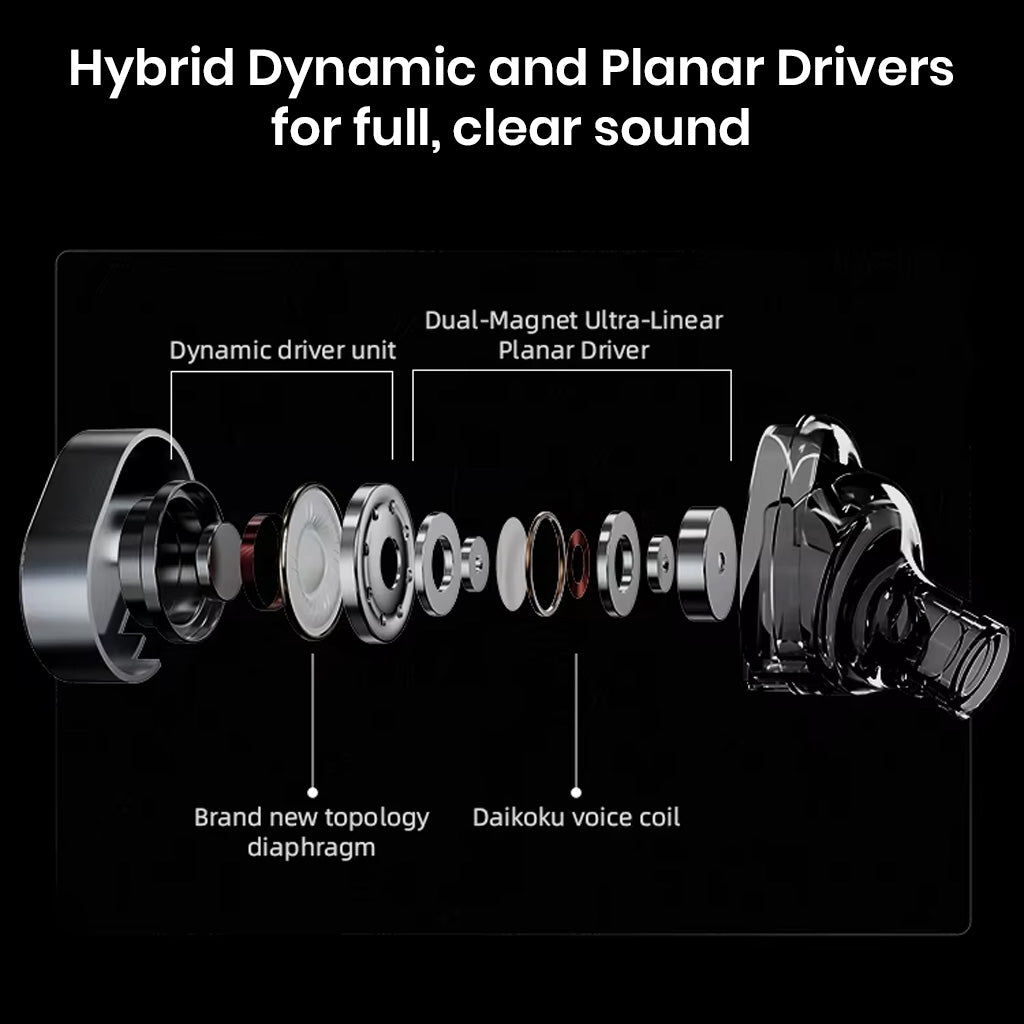 Hybrid Dynamic and Planar Drivers for full, clear sound

Dynamic driver unit

Dual-Magnet Ultra-Linear Planar Driver

Brand new topology diaphragm

Daikoku voice coil