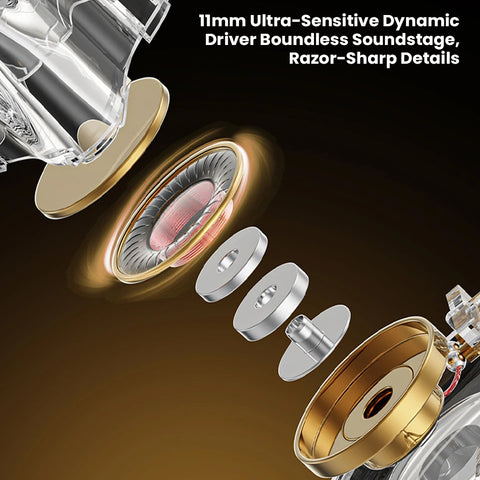 11mm Ultra-Sensitive Dynamic Driver Boundless Soundstage, Razor-Sharp Details