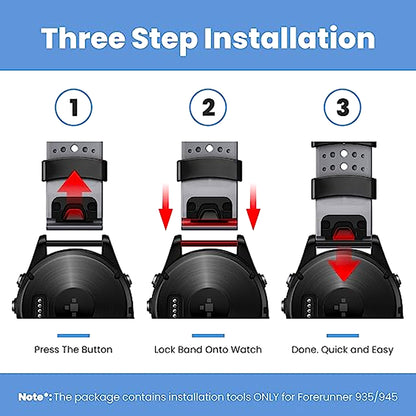 Three Step Installation

1

2

3

Press The Button

Lock Band Onto Watch

Done. Quick and Easy

Note*: The package contains installation tools ONLY for Forerunner 935/945