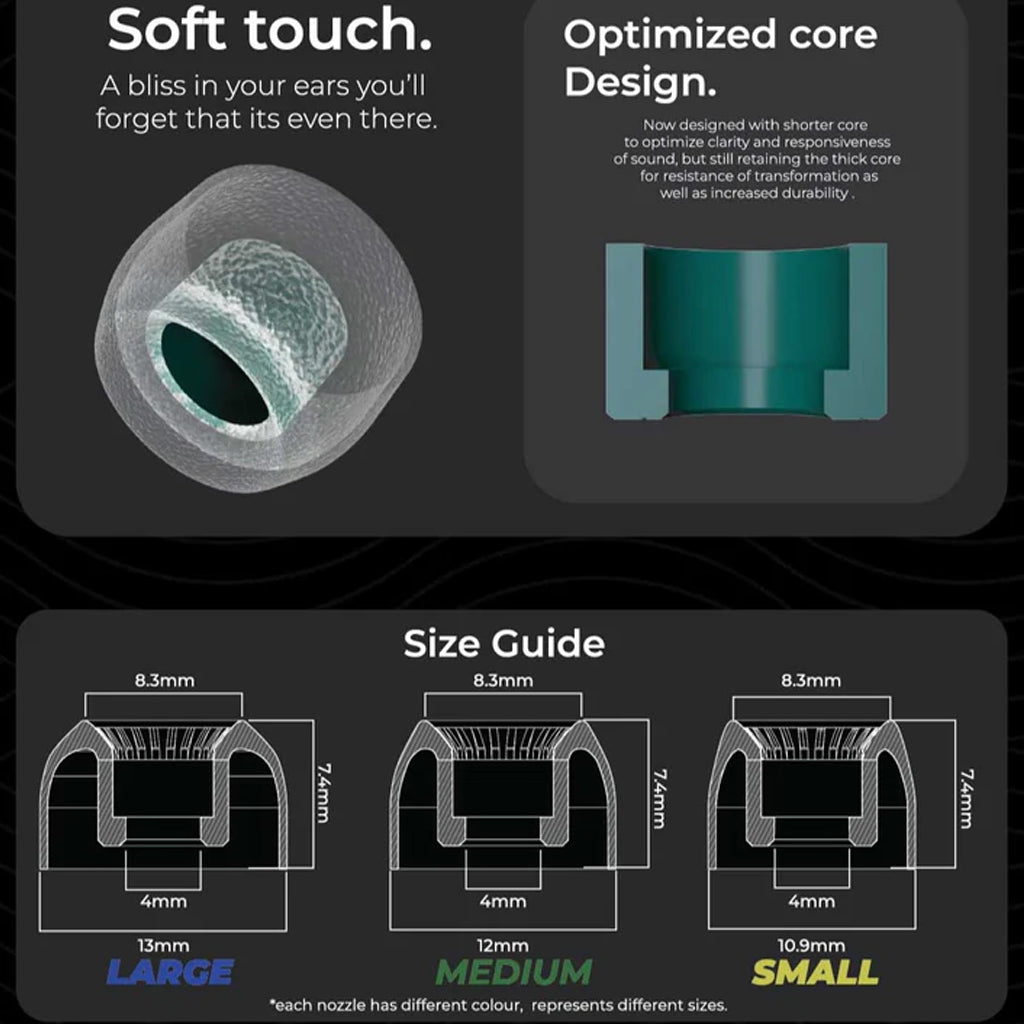 Soft touch.
A bliss in your ears you'll forget that its even there.

Optimized core Design.

Now designed with shorter core to optimize clarity and responsiveness of sound, but still retaining the thick core for resistance of transformation as well as increased durability .

Size Guide

8.3mm
7.4mm
4mm
13mm
LARGE

8.3mm
7.4mm
4mm
12mm
MEDIUM

8.3mm
7.4mm
4mm
10.9mm
SMALL

*each nozzle has different colour, represents different sizes.