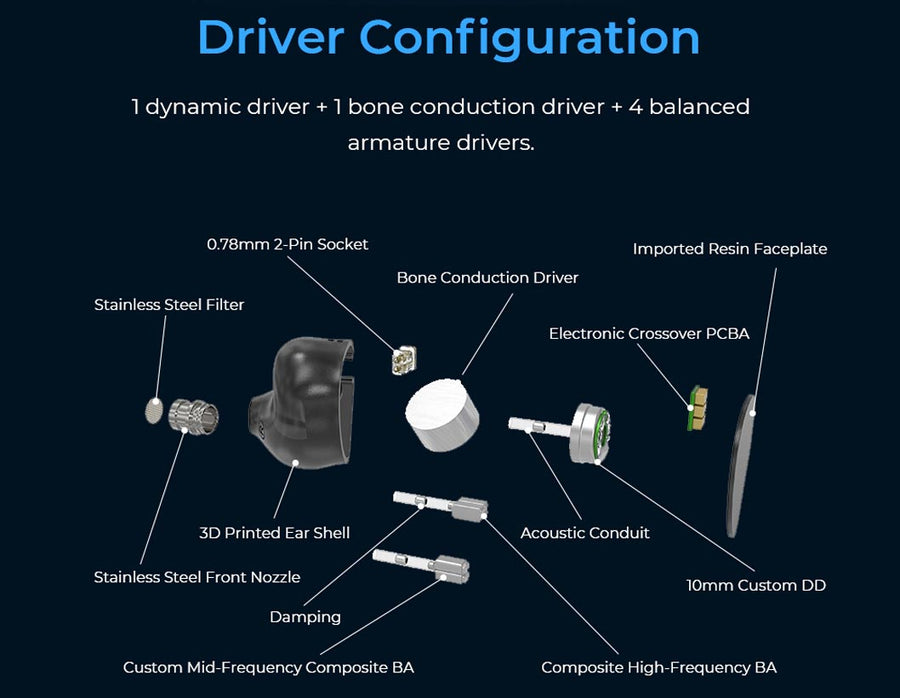 Driver Configuration

1 dynamic driver + 1 bone conduction driver + 4 balanced armature drivers.

0.78mm 2-Pin Socket

Imported Resin Faceplate

Bone Conduction Driver

Stainless Steel Filter

Electronic Crossover PCBA

3D Printed Ear Shell

Acoustic Conduit

Stainless Steel Front Nozzle

10mm Custom DD

Damping

Custom Mid-Frequency Composite BA

Composite High-Frequency BA