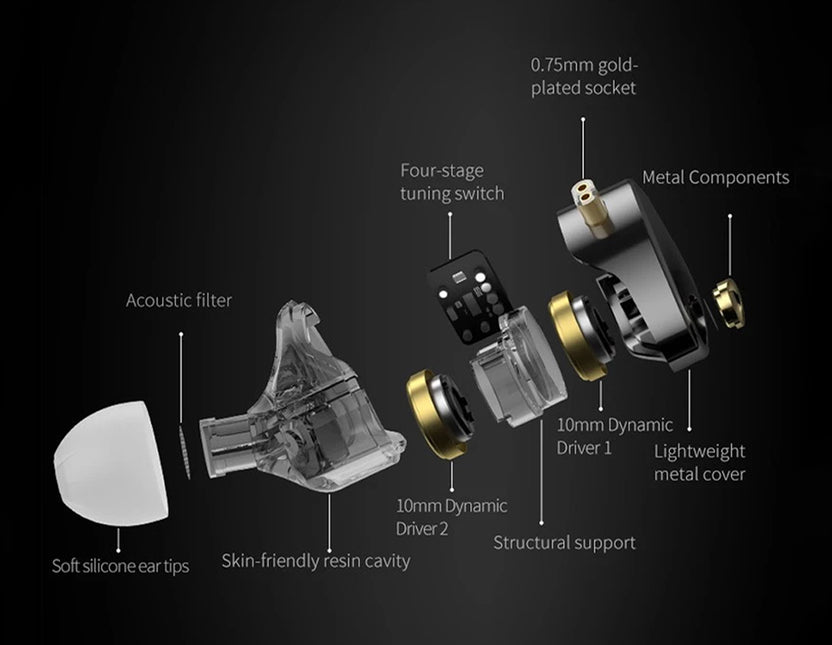 0.75mm gold-plated socket

Four-stage tuning switch

Metal Components

Acoustic filter

10mm Dynamic Driver 1

Lightweight metal cover

10mm Dynamic Driver 2

Structural support

Soft silicone ear tips

Skin-friendly resin cavity