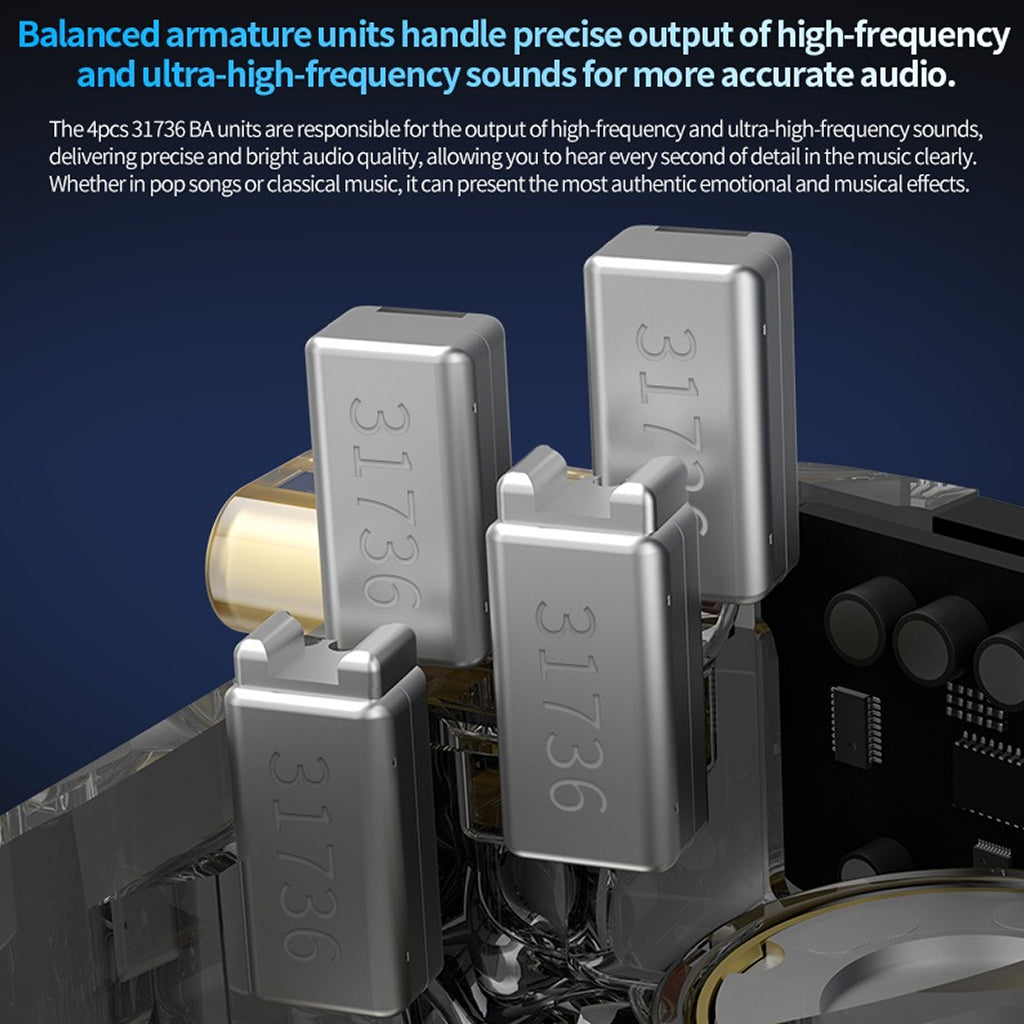 Balanced armature units handle precise output of high-frequency and ultra-high-frequency sounds for more accurate audio.

The 4pcs 31736 BA units are responsible for the output of high-frequency and ultra-high-frequency sounds, delivering precise and bright audio quality, allowing you to hear every second of detail in the music clearly. Whether in pop songs or classical music, it can present the most authentic emotional and musical effects.

31736

31736

31736

31736