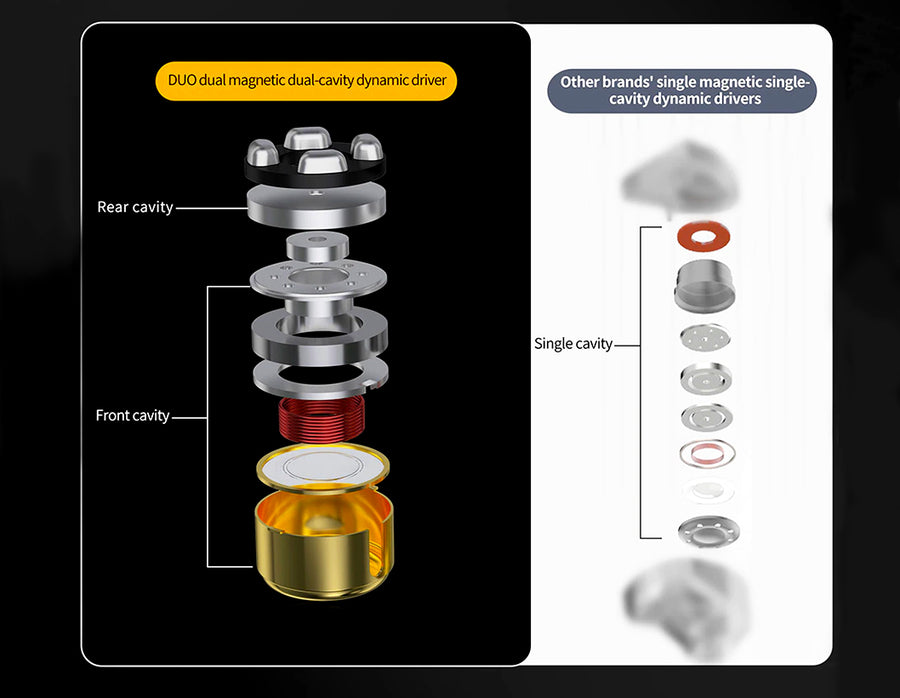 DUO dual magnetic dual-cavity dynamic driver

Rear cavity

Front cavity

Other brands' single magnetic single-cavity dynamic drivers

Single cavity