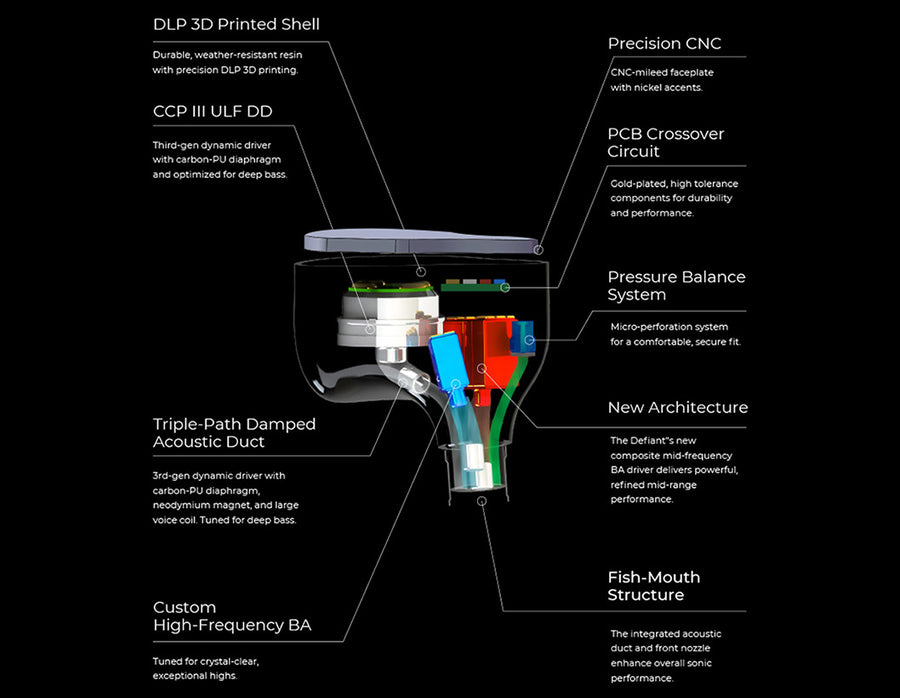 DLP 3D Printed Shell

Durable, weather-resistant resin with precision DLP 3D printing.

CCP III ULF DD

Third-gen dynamic driver with carbon-PU diaphragm and optimized for deep bass.

Triple-Path Damped Acoustic Duct

3rd-gen dynamic driver with carbon-PU diaphragm, neodymium magnet, and large voice coil. Tuned for deep bass.

Custom High-Frequency BA

Tuned for crystal-clear, exceptional highs.

Precision CNC

CNC-mileed faceplate with nickel accents.

PCB Crossover Circuit

Gold-plated, high tolerance components for durability and performance.

Pressure Balance System

Micro-perforation system for a comfortable, secure fit.

New Architecture

The Defiant"s new composite mid-frequency BA driver delivers powerful, refined mid-range performance.

Fish-Mouth Structure

The integrated acoustic duct and front nozzle enhance overall sonic performance.