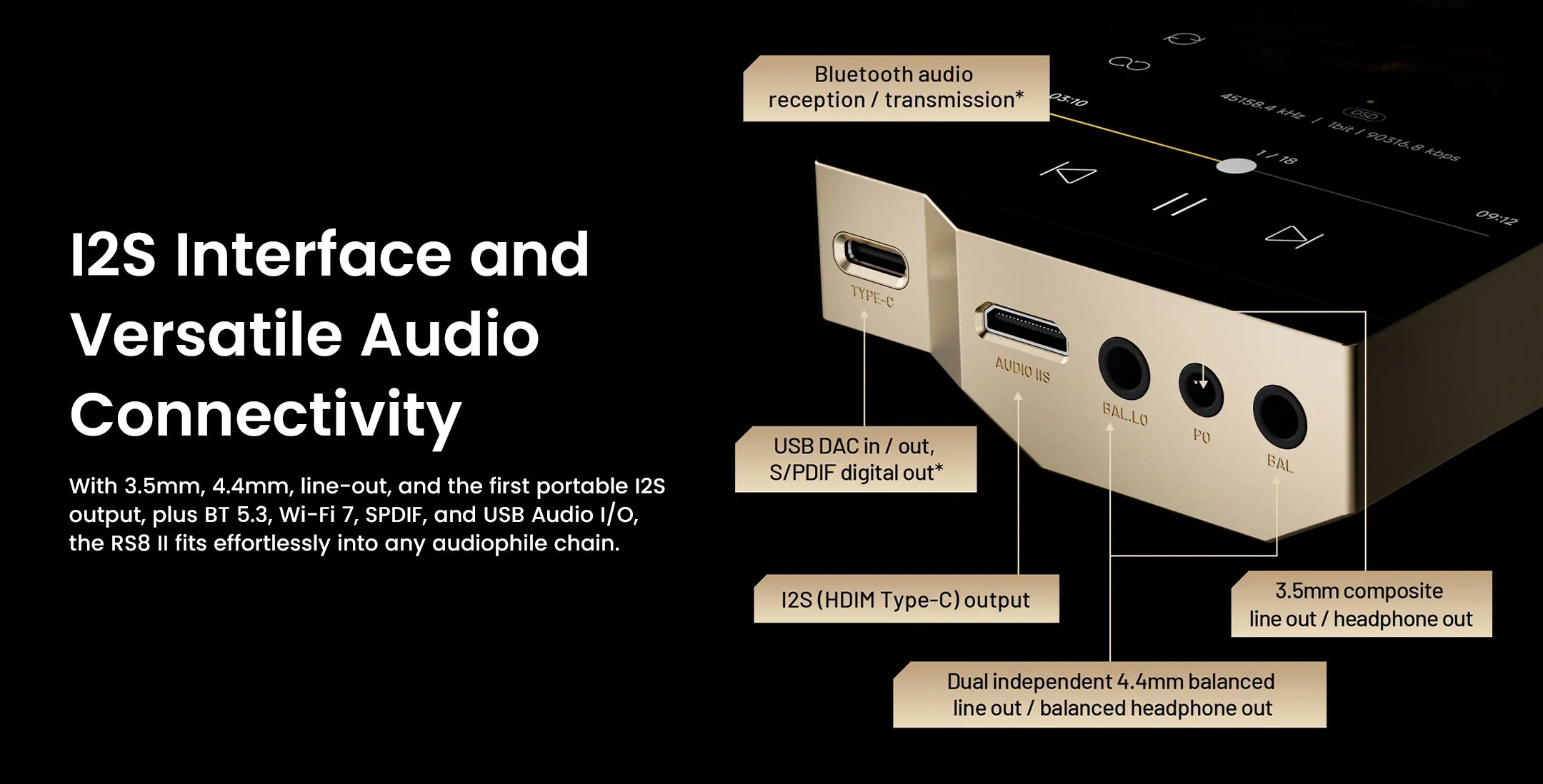 I2S Interface and Versatile Audio Connectivity

With 3.5mm, 4.4mm, line-out, and the first portable I2S output, plus BT 5.3, Wi-Fi 7, SPDIF, and USB Audio I/O, the RS8 II fits effortlessly into any audiophile chain.

Bluetooth audio reception / transmission*

03:10

45158.4 kHz / 1bit / 90316.8 kbps

DSD

1 / 18

09:12

TYPE-C

AUDIO IIS

BAL.LO

PO

BAL

USB DAC in / out, S/PDIF digital out*

I2S (HDIM Type-C) output

3.5mm composite line out / headphone out

Dual independent 4.4mm balanced line out / balanced headphone out