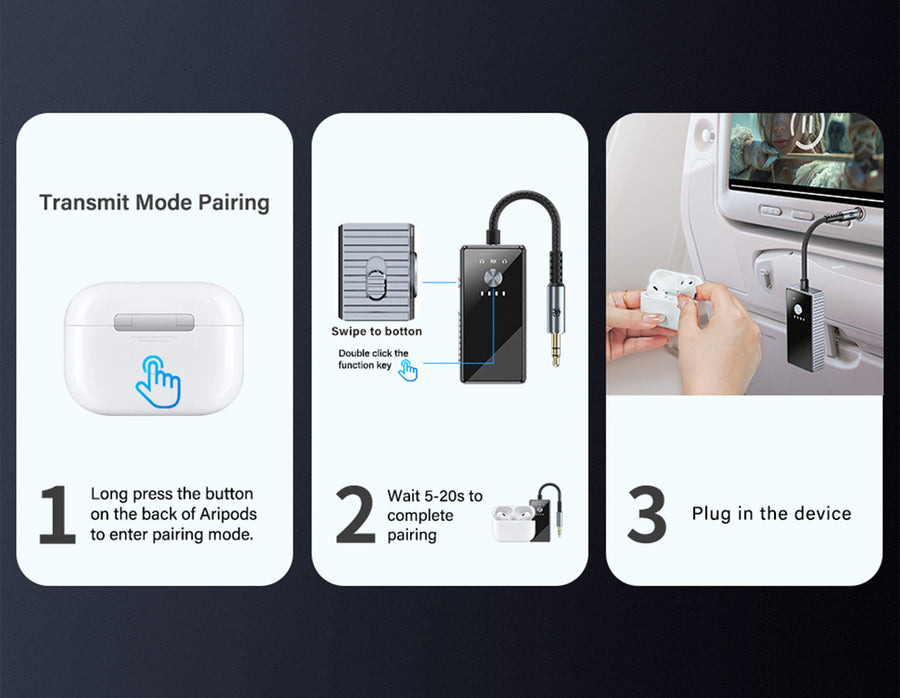 Transmit Mode Pairing

1 Long press the button on the back of Aripods to enter pairing mode.

Swipe to botton

Double click the function key

2 Wait 5-20s to complete pairing

3 Plug in the device