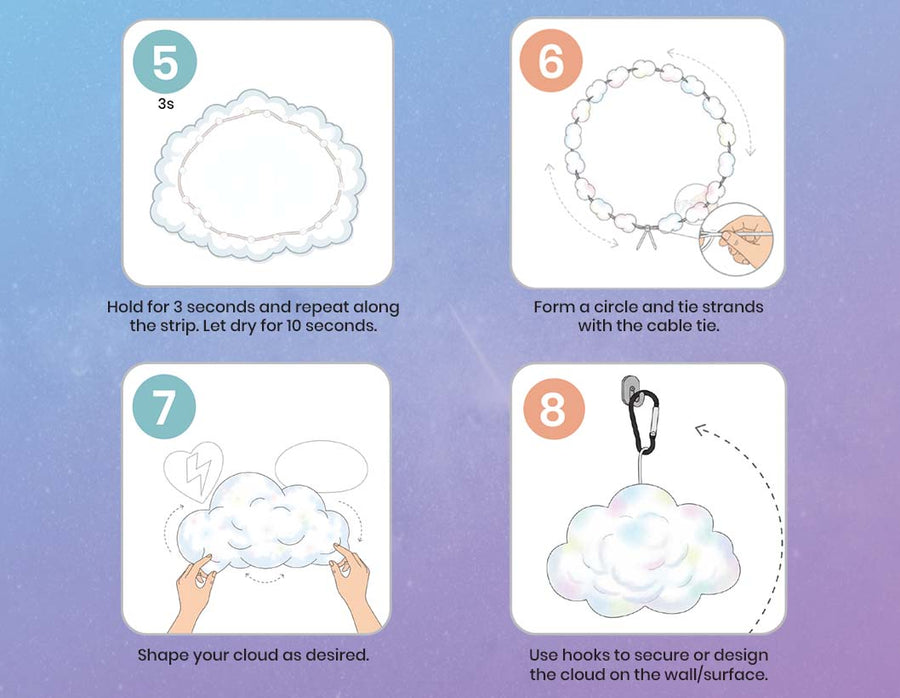 5
3s

Hold for 3 seconds and repeat along the strip. Let dry for 10 seconds.

6

Form a circle and tie strands with the cable tie.

7

Shape your cloud as desired.

8

Use hooks to secure or design the cloud on the wall/surface.