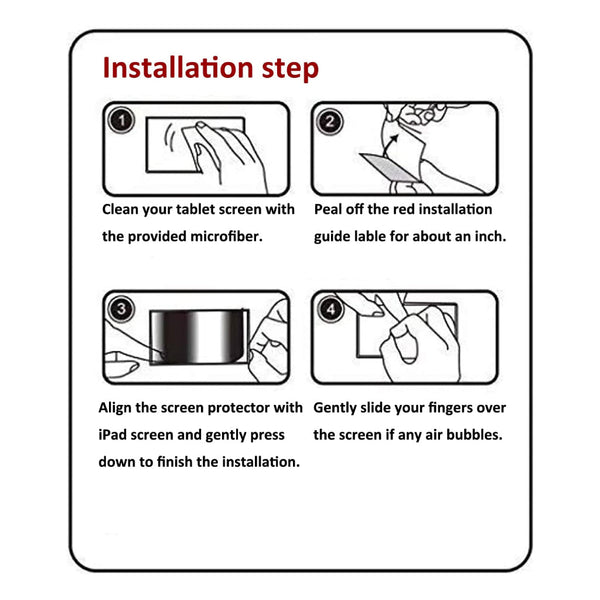 Installation step

1

Clean your tablet screen with the provided microfiber.

2

Peal off the red installation guide lable for about an inch.

3

Align the screen protector with iPad screen and gently press down to finish the installation.

4

Gently slide your fingers over the screen if any air bubbles.