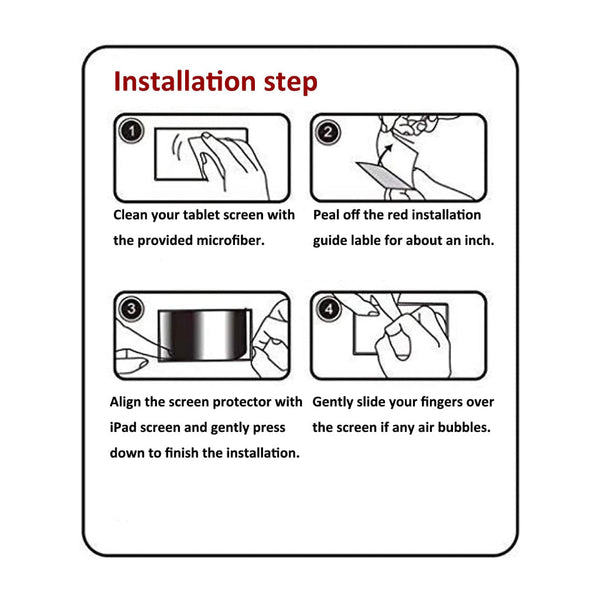 Installation step

1

Clean your tablet screen with the provided microfiber.

2

Peal off the red installation guide lable for about an inch.

3

Align the screen protector with iPad screen and gently press down to finish the installation.

4

Gently slide your fingers over the screen if any air bubbles.