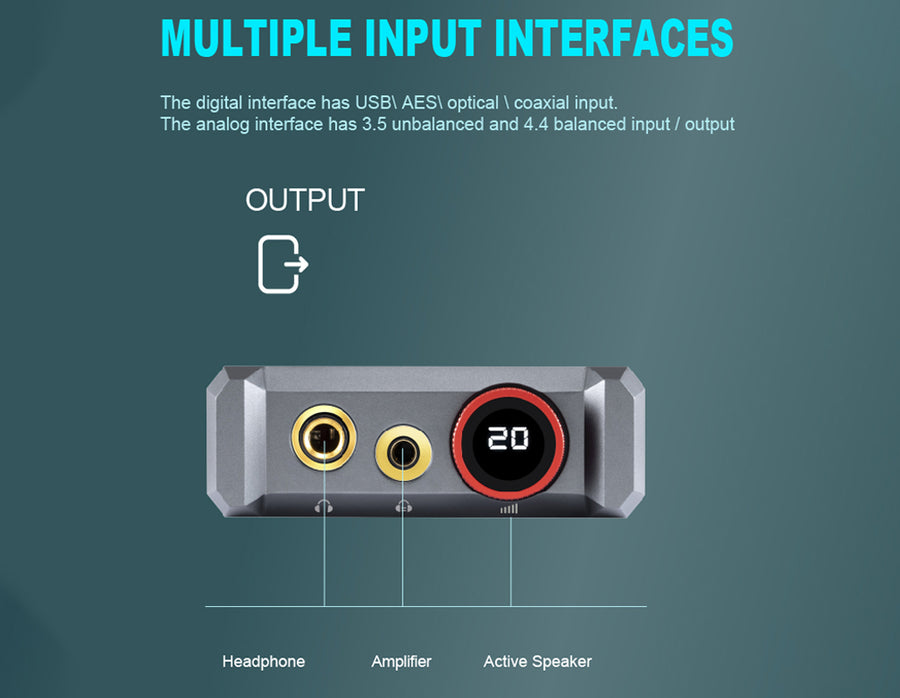 MULTIPLE INPUT INTERFACES

The digital interface has USB\ AES\ optical \ coaxial input.
The analog interface has 3.5 unbalanced and 4.4 balanced input / output

OUTPUT

20

Headphone Amplifier Active Speaker