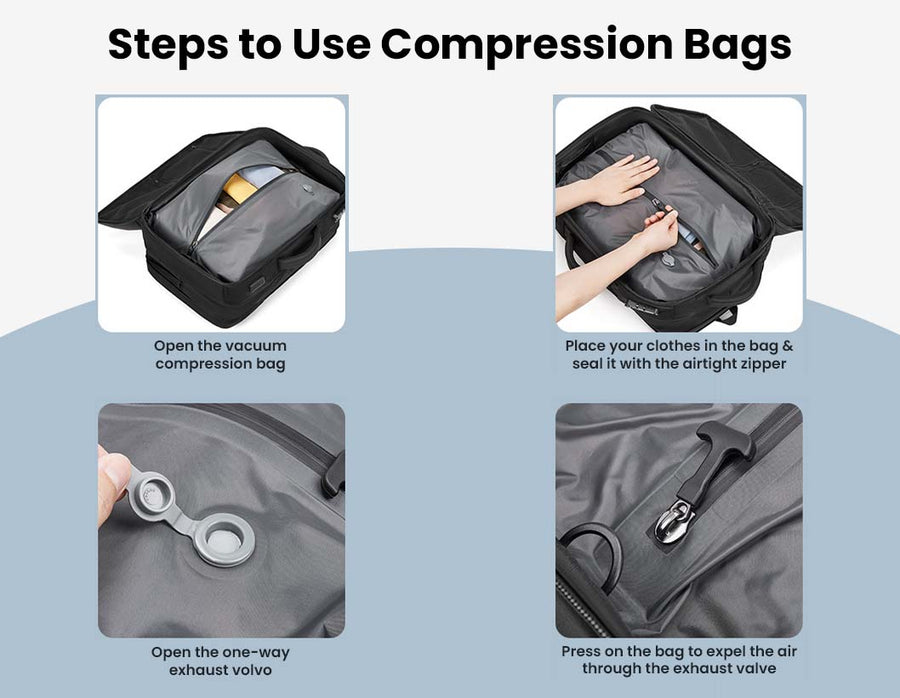 Steps to Use Compression Bags

Open the vacuum compression bag

Place your clothes in the bag & seal it with the airtight zipper

Open the one-way exhaust volvo

Press on the bag to expel the air through the exhaust valve