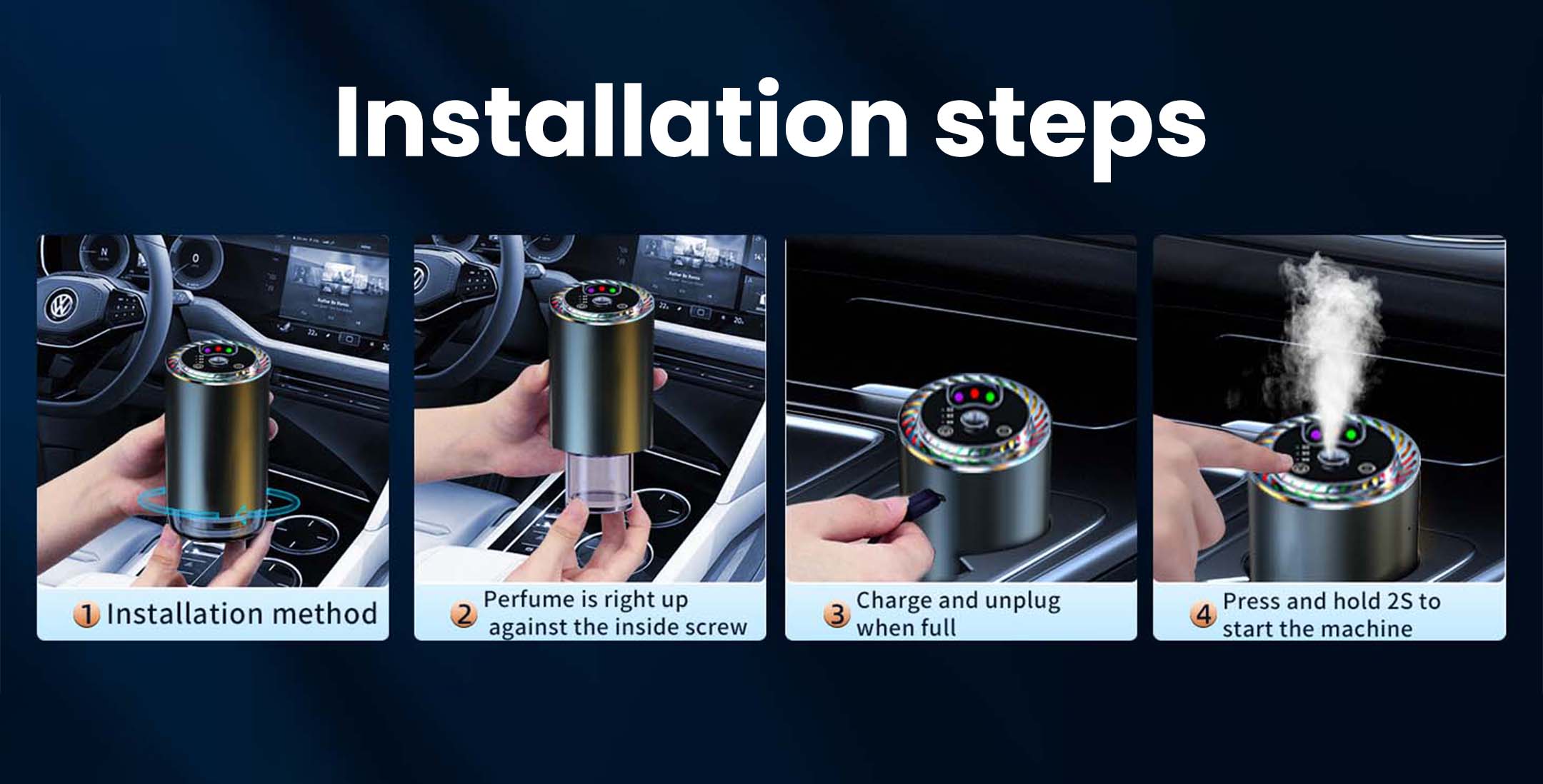 Installation steps

1 Installation method

2 Perfume is right up against the inside screw

3 Charge and unplug when full

4 Press and hold 2S to start the machine