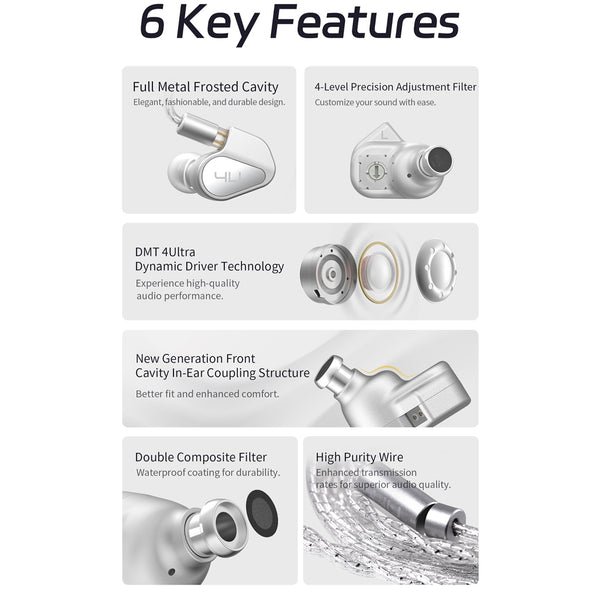 6 Key Features

Full Metal Frosted Cavity
Elegant, fashionable, and durable design.

4U

4-Level Precision Adjustment Filter
Customize your sound with ease.

L

DMT 4Ultra
Dynamic Driver Technology
Experience high-quality audio performance.

New Generation Front Cavity In-Ear Coupling Structure
Better fit and enhanced comfort.

Double Composite Filter
Waterproof coating for durability.

High Purity Wire
Enhanced transmission rates for superior audio quality.