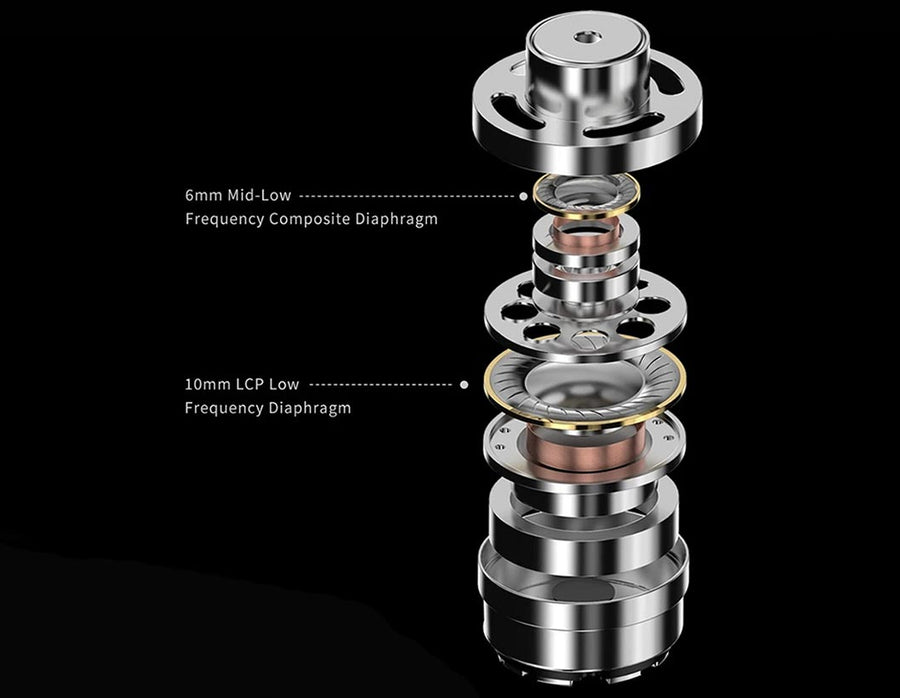 6mm Mid-Low
Frequency Composite Diaphragm

10mm LCP Low
Frequency Diaphragm