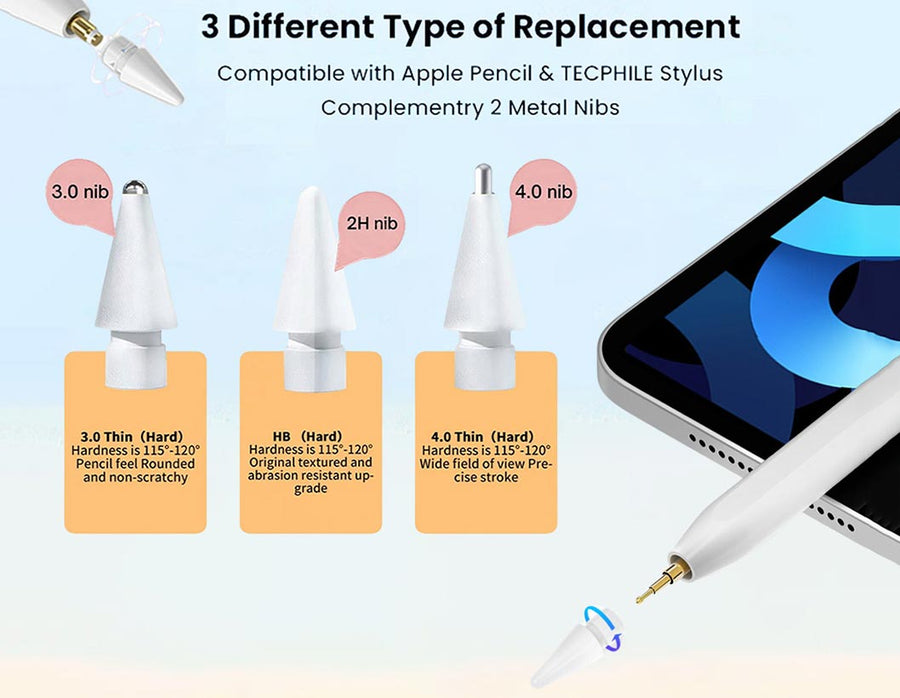 3 Different Type of Replacement

Compatible with Apple Pencil & TECPHILE Stylus

Complementry 2 Metal Nibs

3.0 nib

2H nib

4.0 nib

3.0 Thin (Hard)
Hardness is 115°-120°
Pencil feel Rounded and non-scratchy

HB (Hard)
Hardness is 115°-120°
Original textured and abrasion resistant upgrade

4.0 Thin (Hard)
Hardness is 115°-120°
Wide field of view Precise stroke