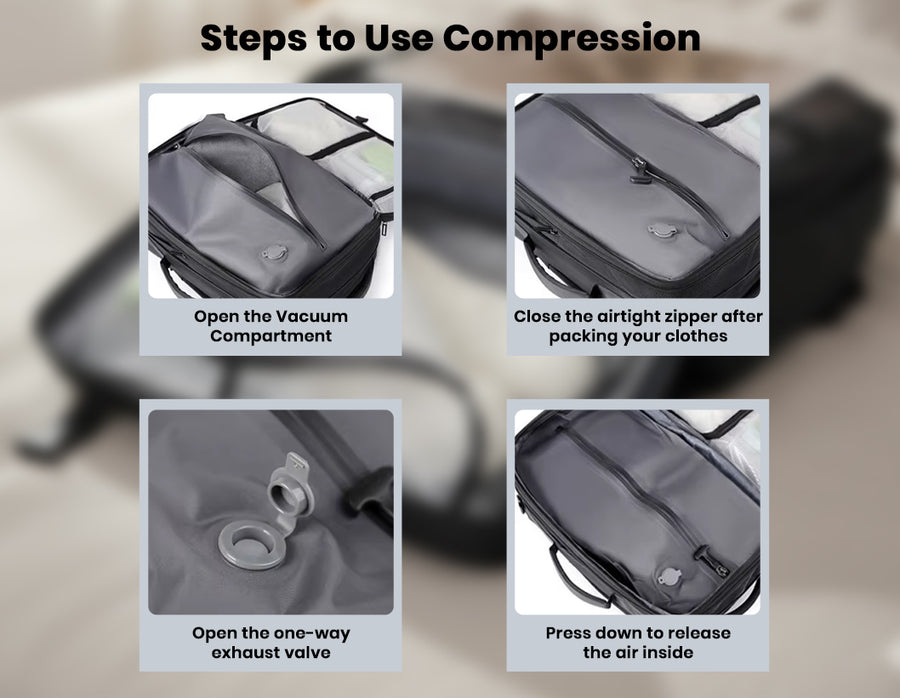 Steps to Use Compression

Open the Vacuum Compartment

Close the airtight zipper after packing your clothes

Open the one-way exhaust valve

Press down to release the air inside