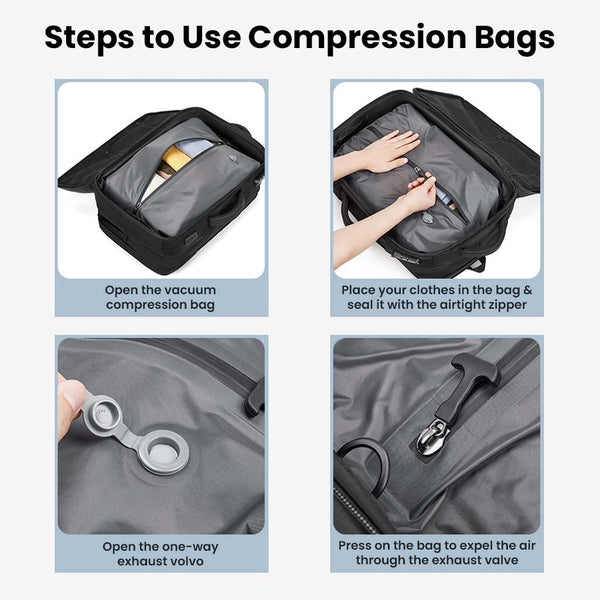 Steps to Use Compression Bags

Open the vacuum compression bag

Place your clothes in the bag & seal it with the airtight zipper

Open the one-way exhaust volvo

Press on the bag to expel the air through the exhaust valve