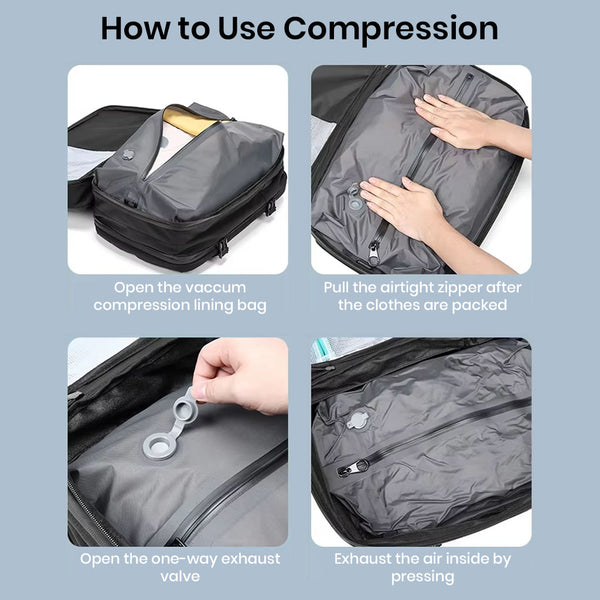 How to Use Compression

Open the vaccum compression lining bag

Pull the airtight zipper after the clothes are packed

Open the one-way exhaust valve

Exhaust the air inside by pressing