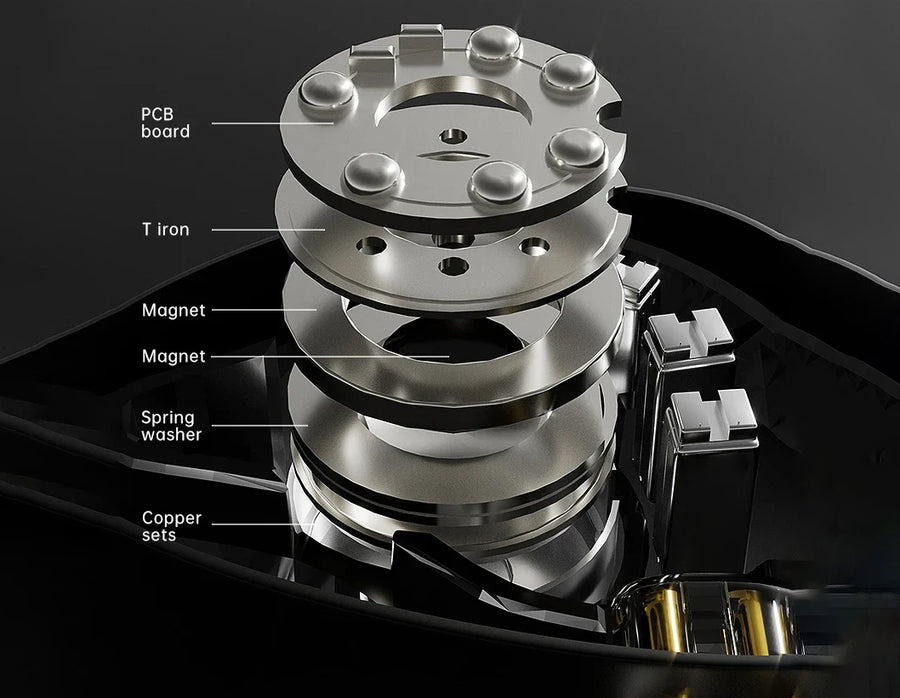 PCB board

T iron

Magnet

Magnet

Spring washer

Copper sets