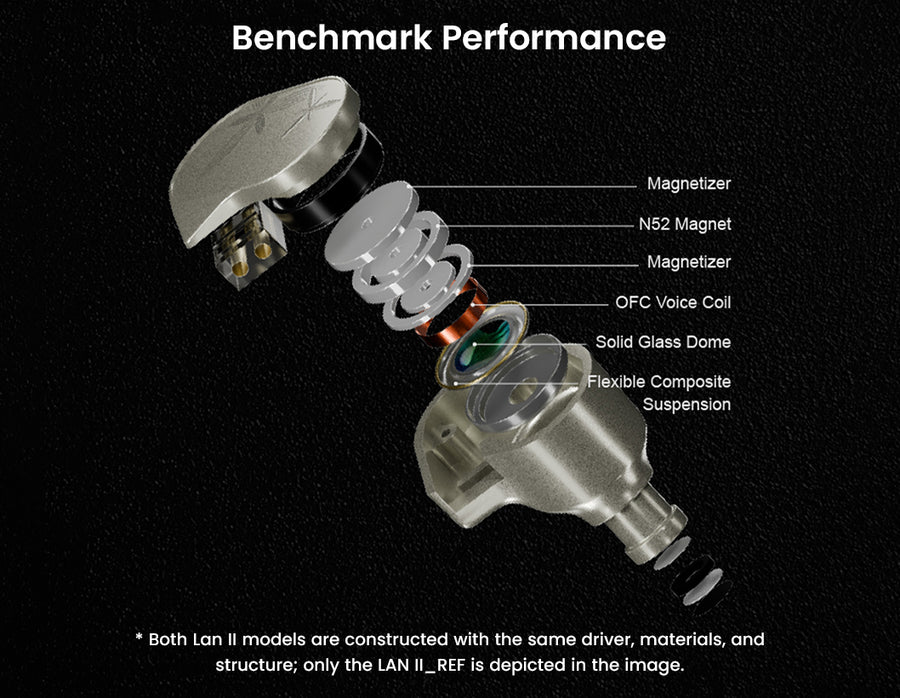 Benchmark Performance

Magnetizer

N52 Magnet

Magnetizer

OFC Voice Coil

Solid Glass Dome

Flexible Composite Suspension

* Both Lan II models are constructed with the same driver, materials, and structure; only the LAN II_REF is depicted in the image.