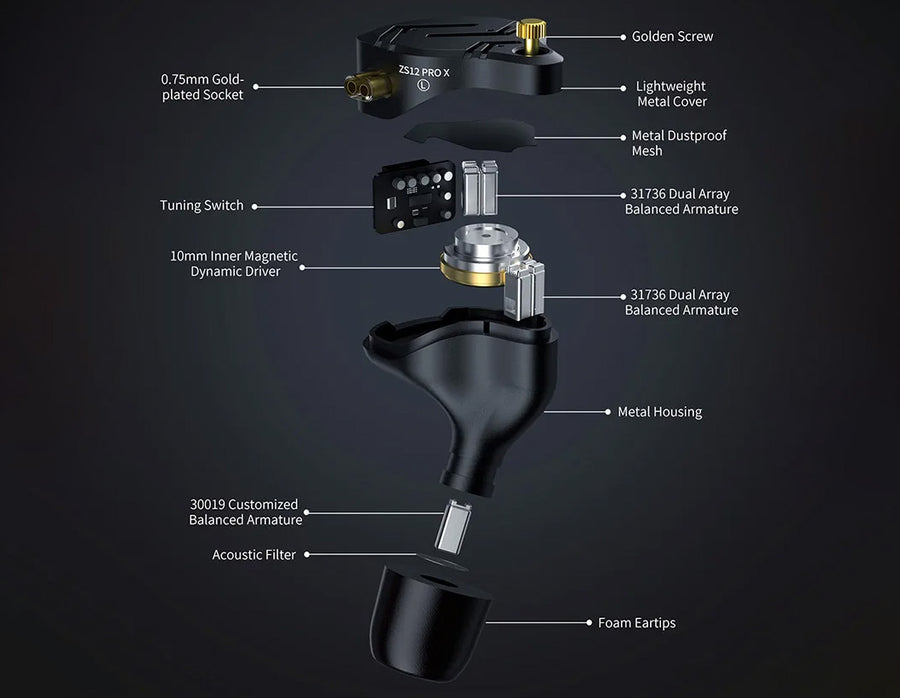 Golden Screw

0.75mm Gold-plated Socket

ZS12 PRO X
L

Lightweight Metal Cover

Metal Dustproof Mesh

Tuning Switch

31736 Dual Array Balanced Armature

10mm Inner Magnetic Dynamic Driver

31736 Dual Array Balanced Armature

Metal Housing

30019 Customized Balanced Armature

Acoustic Filter

Foam Eartips