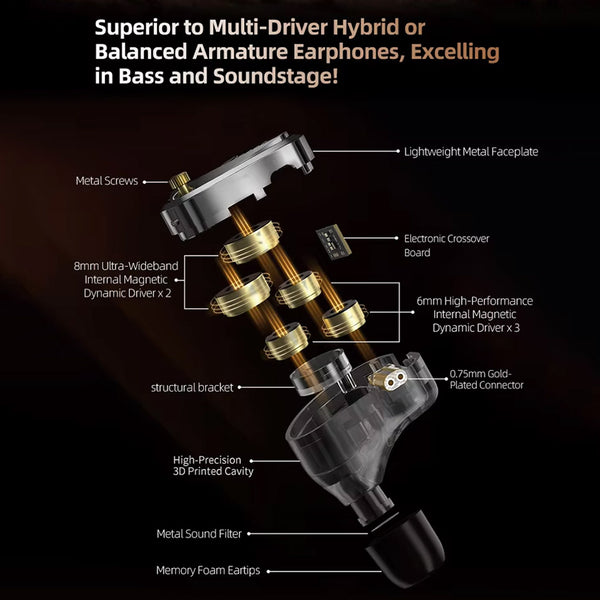 Superior to Multi-Driver Hybrid or Balanced Armature Earphones, Excelling in Bass and Soundstage!

Lightweight Metal Faceplate

Metal Screws

Electronic Crossover Board

8mm Ultra-Wideband Internal Magnetic Dynamic Driver x 2

6mm High-Performance Internal Magnetic Dynamic Driver x 3

structural bracket

0.75mm Gold-Plated Connector

High-Precision 3D Printed Cavity

Metal Sound Filter

Memory Foam Eartips