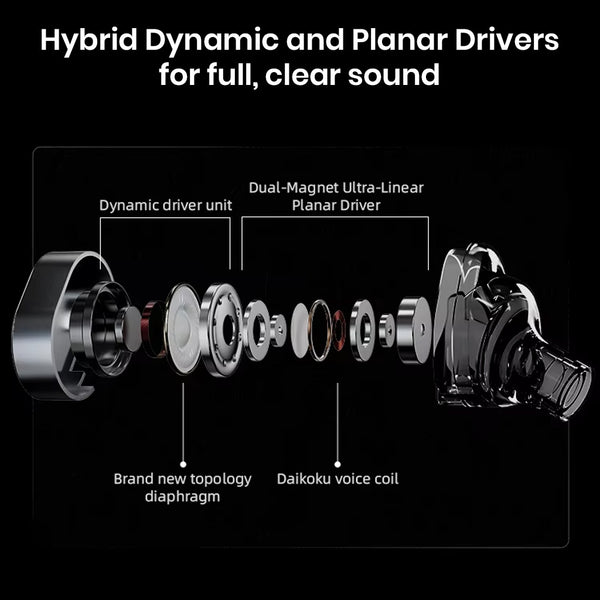 Hybrid Dynamic and Planar Drivers for full, clear sound

Dynamic driver unit

Dual-Magnet Ultra-Linear Planar Driver

Brand new topology diaphragm

Daikoku voice coil