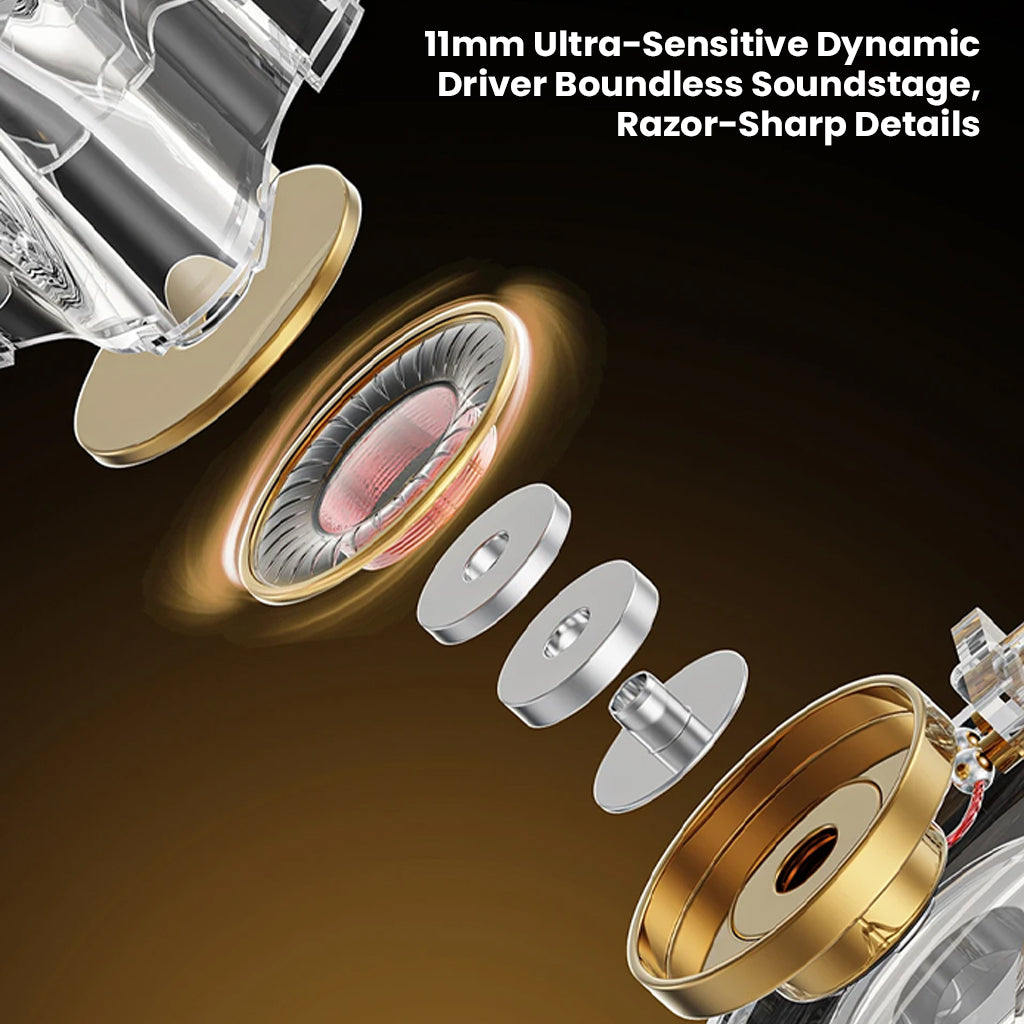 11mm Ultra-Sensitive Dynamic Driver Boundless Soundstage, Razor-Sharp Details