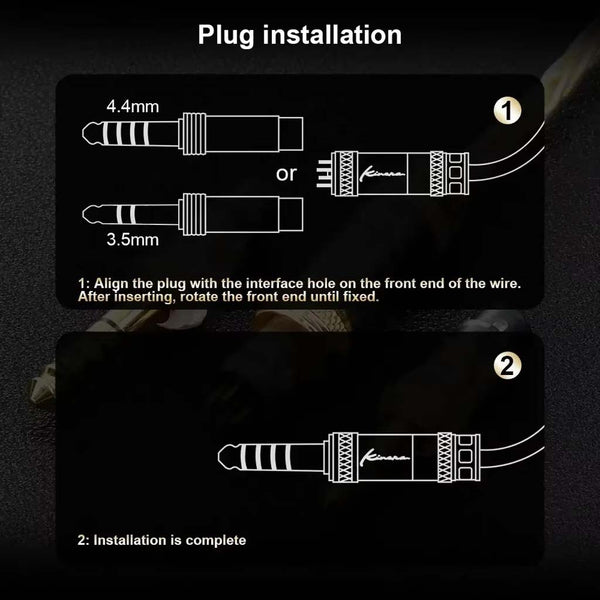 Plug installation

4.4mm

1

or

Kinera

3.5mm

1: Align the plug with the interface hole on the front end of the wire. After inserting, rotate the front end until fixed.

2

Kinera

2: Installation is complete