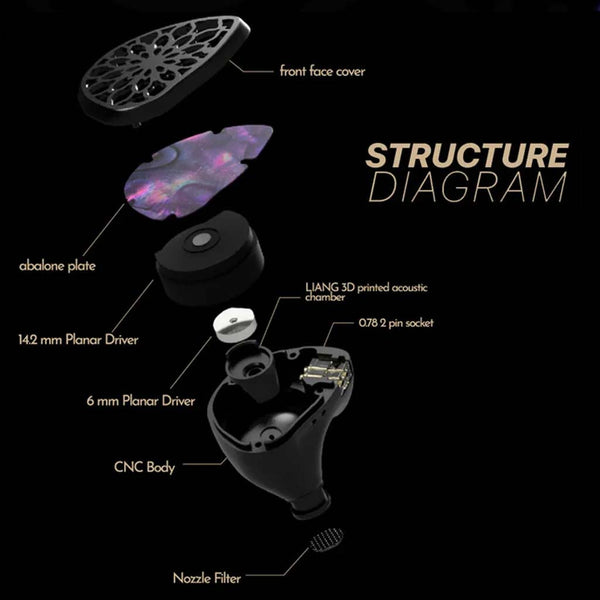 front face cover

STRUCTURE
DIAGRAM

abalone plate

LIANG 3D printed acoustic chamber

0.78 2 pin socket

14.2 mm Planar Driver

6 mm Planar Driver

CNC Body

Nozzle Filter