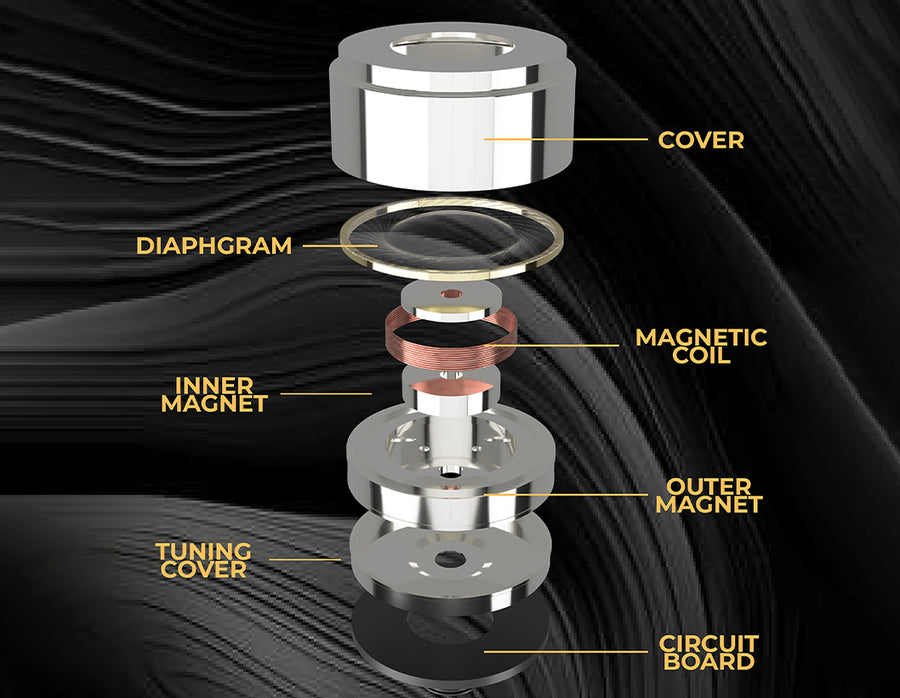 COVER

DIAPHGRAM

MAGNETIC COIL

INNER MAGNET

OUTER MAGNET

TUNING COVER

CIRCUIT BOARD