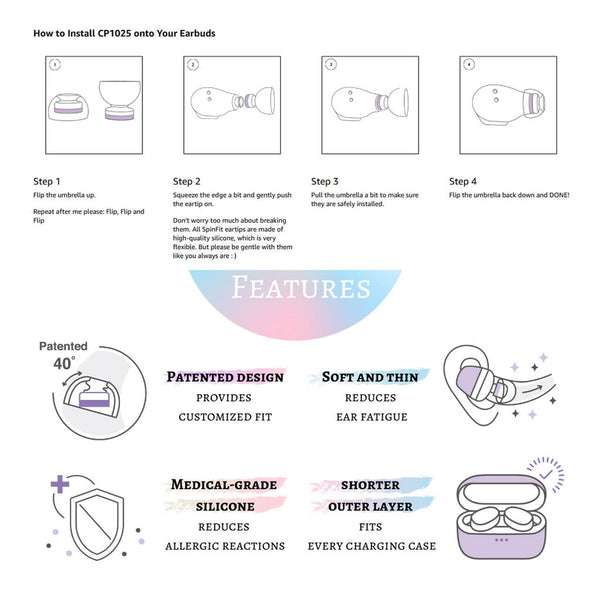 How to Install CP1025 onto Your Earbuds

1

2

3

4

Step 1
Flip the umbrella up.

Repeat after me please: Flip, Flip and Flip

Step 2
Squeeze the edge a bit and gently push the eartip on.

Don't worry too much about breaking them. All SpinFit eartips are made of high-quality silicone, which is very flexible. But please be gentle with them like you always are : )

Step 3
Pull the umbrella a bit to make sure they are safely installed.

Step 4
Flip the umbrella back down and DONE!

FEATURES

Patented
40°

PATENTED DESIGN
PROVIDES
CUSTOMIZED FIT

SOFT AND THIN
REDUCES
EAR FATIGUE

MEDICAL-GRADE
SILICONE
REDUCES
ALLERGIC REACTIONS

SHORTER
OUTER LAYER
FITS
EVERY CHARGING CASE