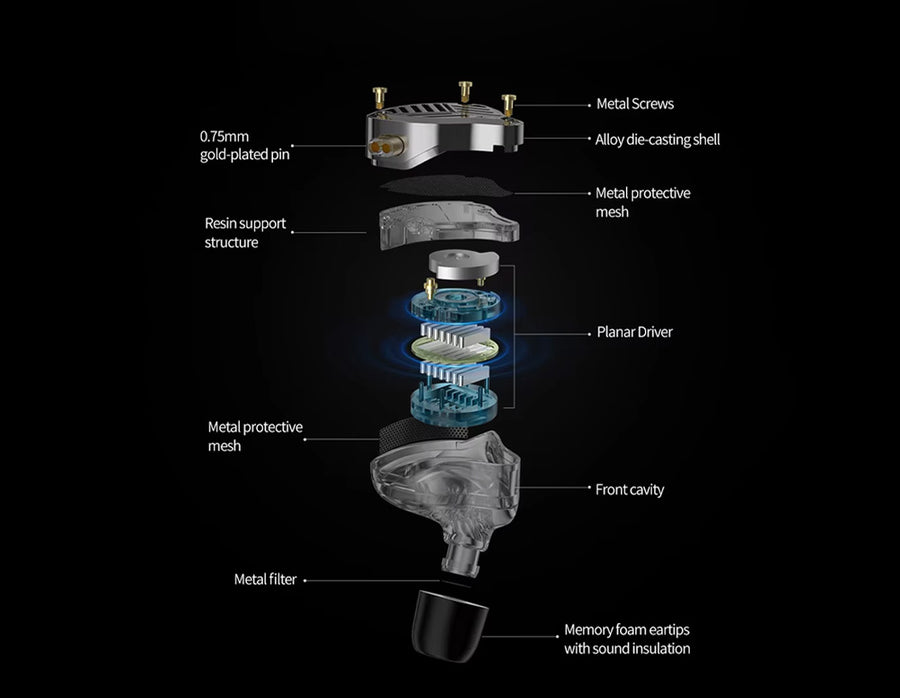 Metal Screws

0.75mm
gold-plated pin

Alloy die-casting shell

Metal protective mesh

Resin support structure

Planar Driver

Metal protective mesh

Front cavity

Metal filter

Memory foam eartips with sound insulation