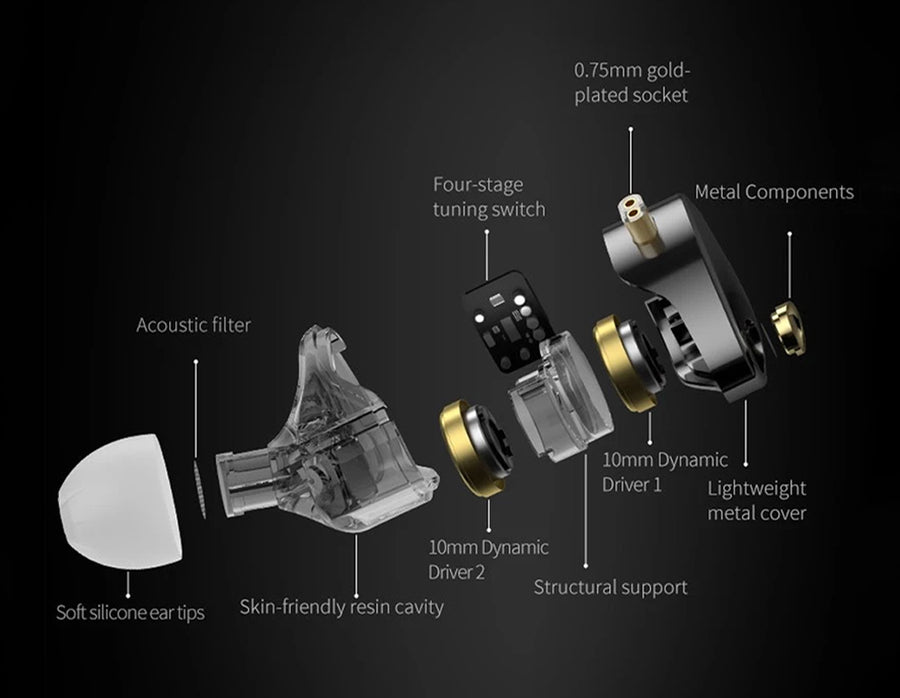 0.75mm gold-plated socket

Four-stage tuning switch

Metal Components

Acoustic filter

10mm Dynamic Driver 1

Lightweight metal cover

10mm Dynamic Driver 2

Structural support

Soft silicone ear tips

Skin-friendly resin cavity