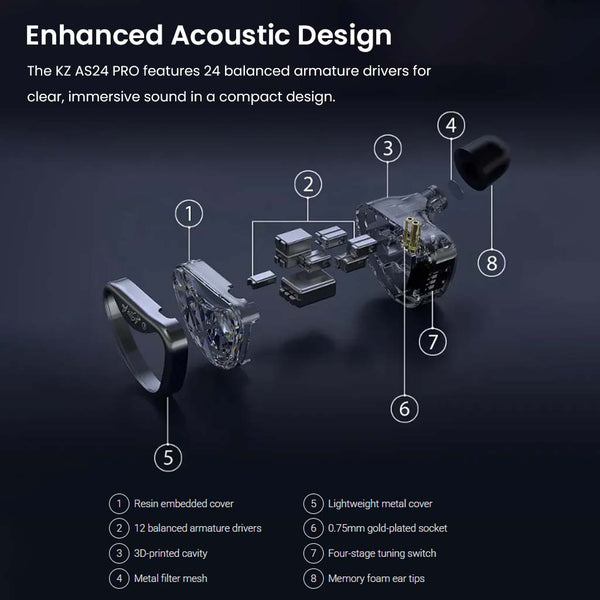 Enhanced Acoustic Design

The KZ AS24 PRO features 24 balanced armature drivers for clear, immersive sound in a compact design.

4

3

2

1

8

7

6

5

1 Resin embedded cover

2 12 balanced armature drivers

3 3D-printed cavity

4 Metal filter mesh

5 Lightweight metal cover

6 0.75mm gold-plated socket

7 Four-stage tuning switch

8 Memory foam ear tips