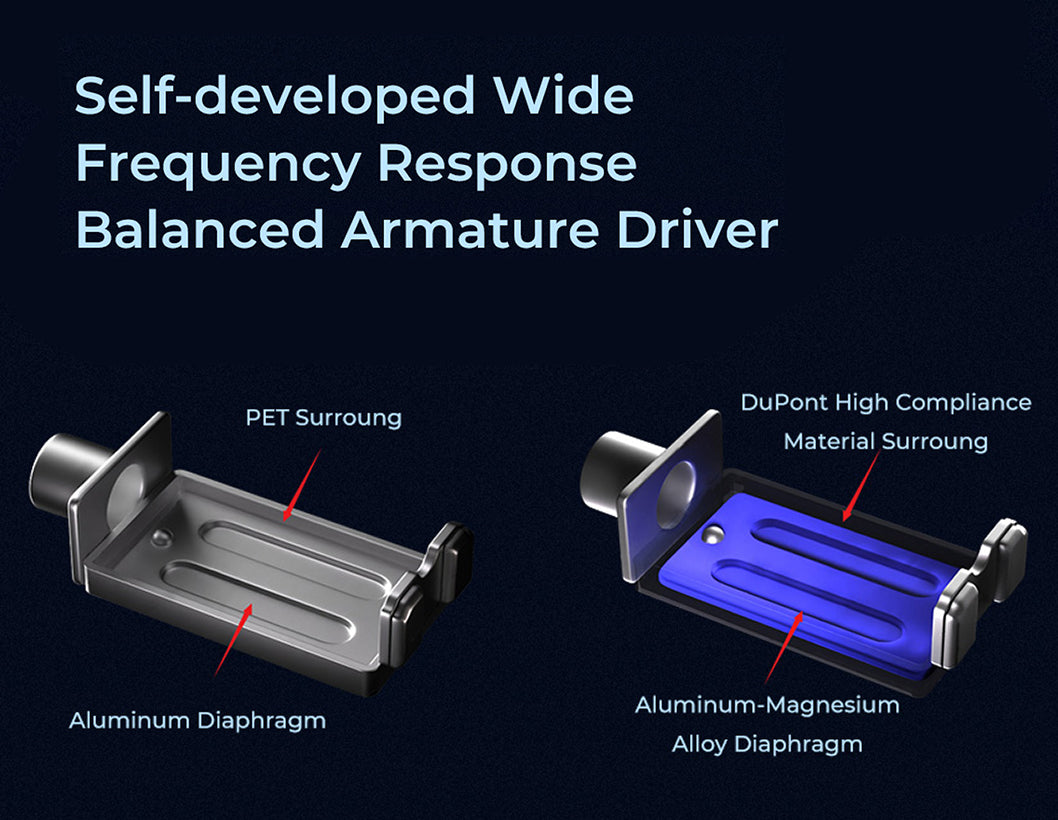 Self-developed Wide Frequency Response Balanced Armature Driver

PET Surroung

Aluminum Diaphragm

DuPont High Compliance Material Surroung

Aluminum-Magnesium Alloy Diaphragm