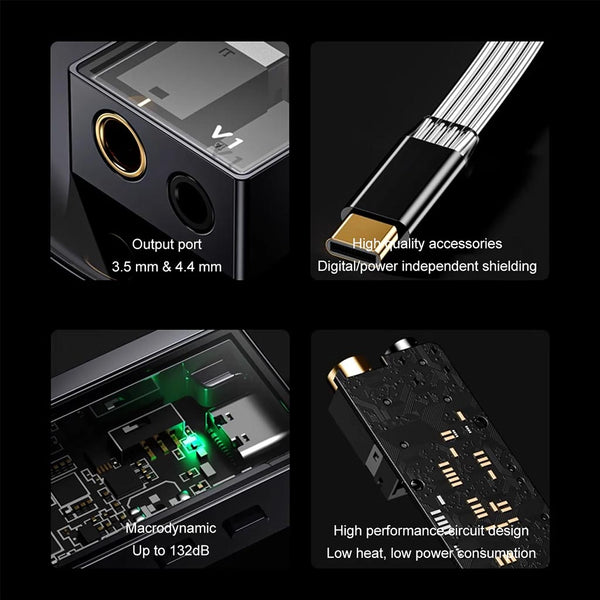 V1

Output port
3.5 mm & 4.4 mm

High quality accessories
Digital/power independent shielding

Macrodynamic
Up to 132dB

High performance circuit design
Low heat, low power consumption