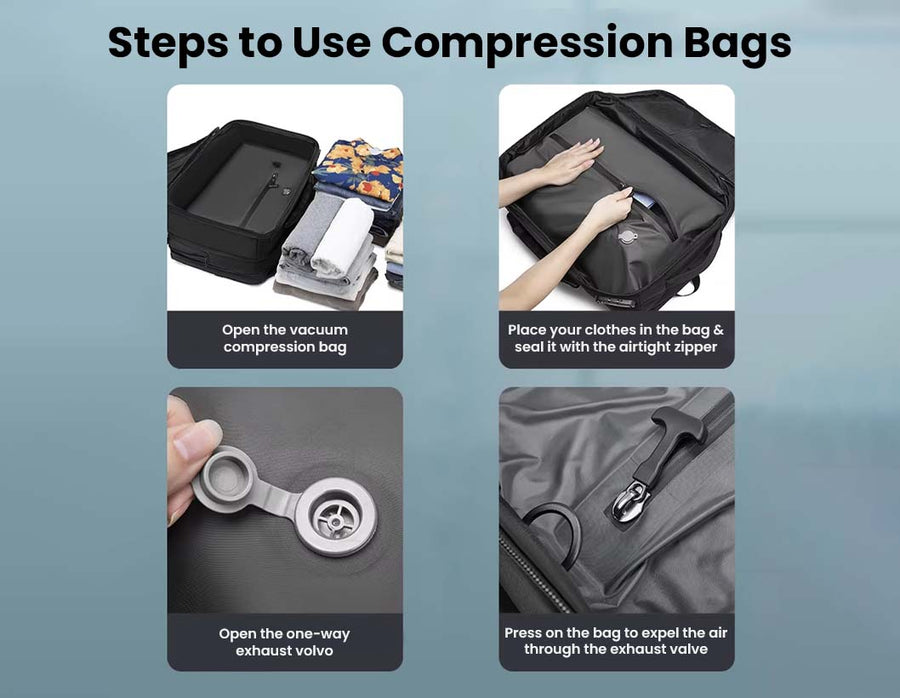 Steps to Use Compression Bags

Open the vacuum compression bag

Place your clothes in the bag & seal it with the airtight zipper

Open the one-way exhaust volvo

Press on the bag to expel the air through the exhaust valve