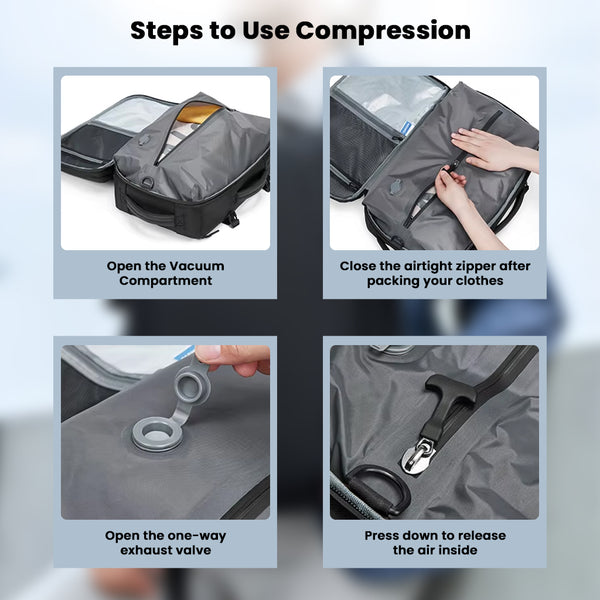 Steps to Use Compression

Open the Vacuum Compartment

Close the airtight zipper after packing your clothes

Open the one-way exhaust valve

Press down to release the air inside