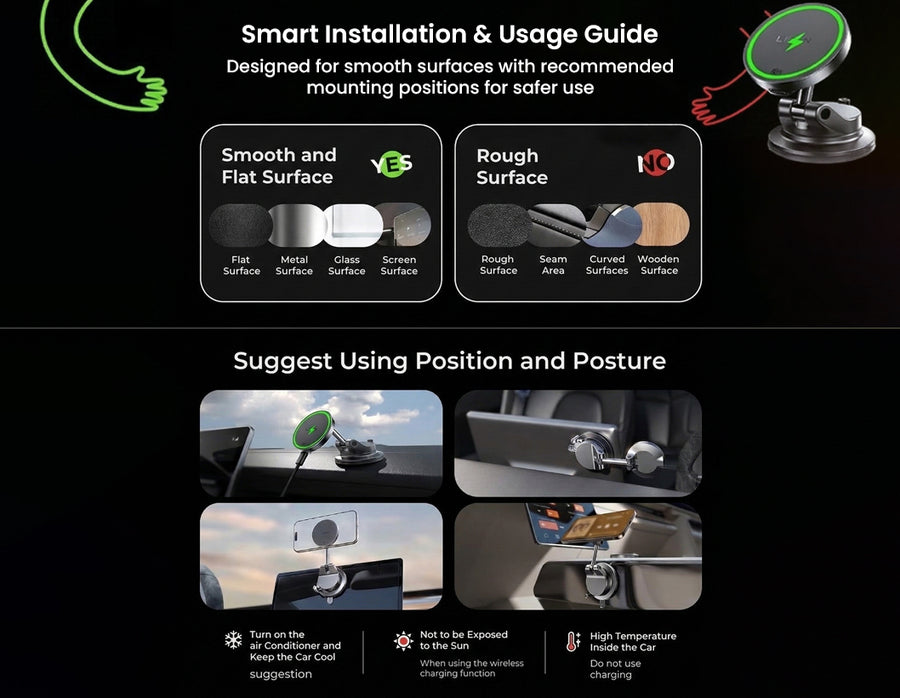 Smart Installation & Usage Guide

Designed for smooth surfaces with recommended mounting positions for safer use

Smooth and Flat Surface

YES

Flat Surface

Metal Surface

Glass Surface

Screen Surface

Rough Surface

NO

Rough Surface

Seam Area

Curved Surfaces

Wooden Surface

Suggest Using Position and Posture

Turn on the air Conditioner and Keep the Car Cool

suggestion

Not to be Exposed to the Sun

When using the wireless charging function

High Temperature Inside the Car

Do not use charging