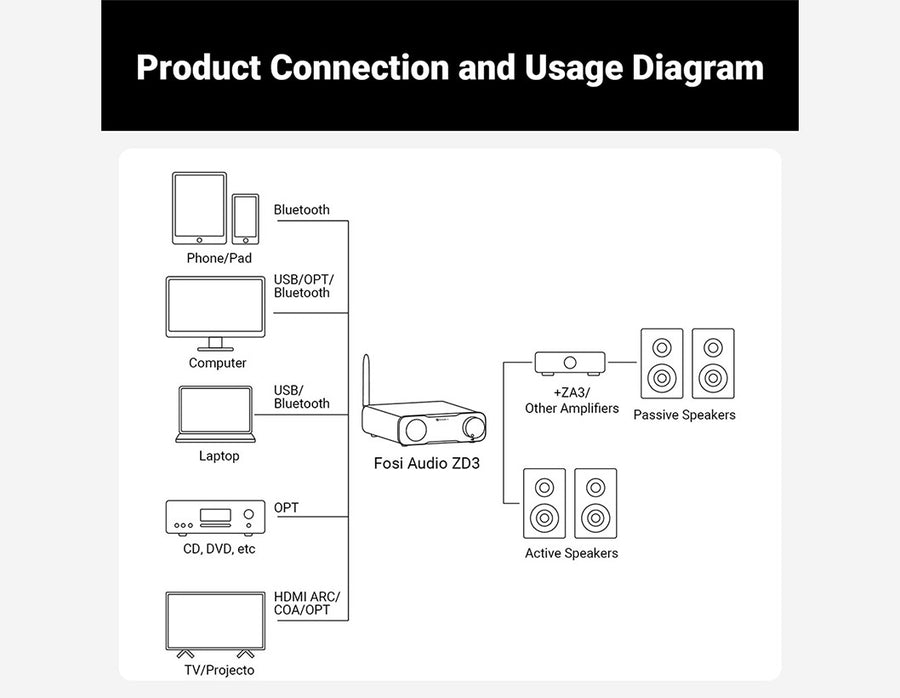 Product Connection and Usage Diagram

Bluetooth

Phone/Pad

USB/OPT/ Bluetooth

Computer

USB/ Bluetooth

Laptop

OPT

CD, DVD, etc

HDMI ARC/ COA/OPT

TV/Projecto

Fosi Audio ZD3

+ZA3/ Other Amplifiers

Passive Speakers

Active Speakers