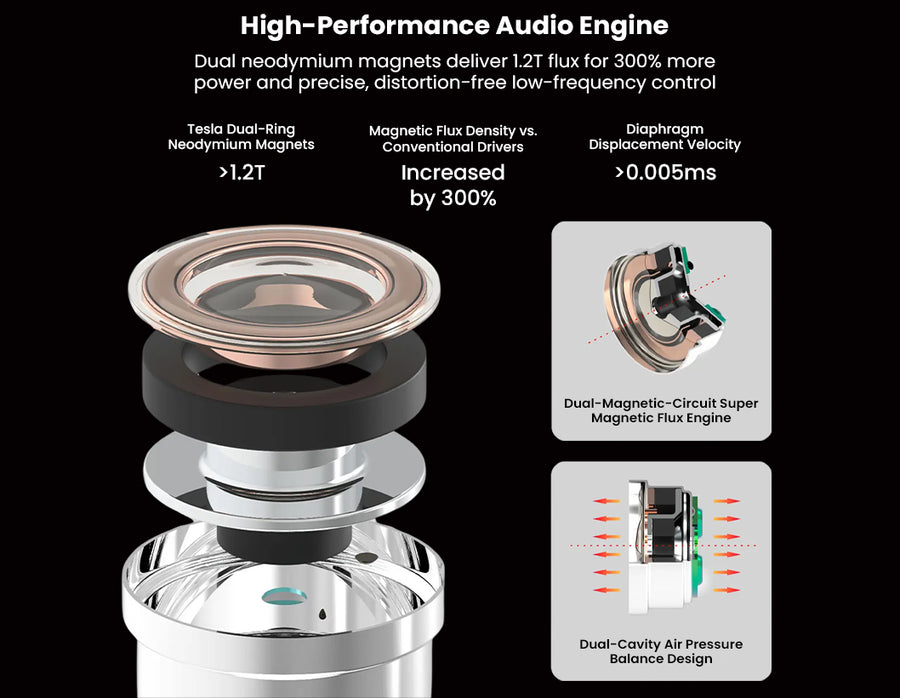 High-Performance Audio Engine

Dual neodymium magnets deliver 1.2T flux for 300% more power and precise, distortion-free low-frequency control

Tesla Dual-Ring Neodymium Magnets
>1.2T

Magnetic Flux Density vs. Conventional Drivers
Increased by 300%

Diaphragm Displacement Velocity
>0.005ms

Dual-Magnetic-Circuit Super Magnetic Flux Engine

Dual-Cavity Air Pressure Balance Design